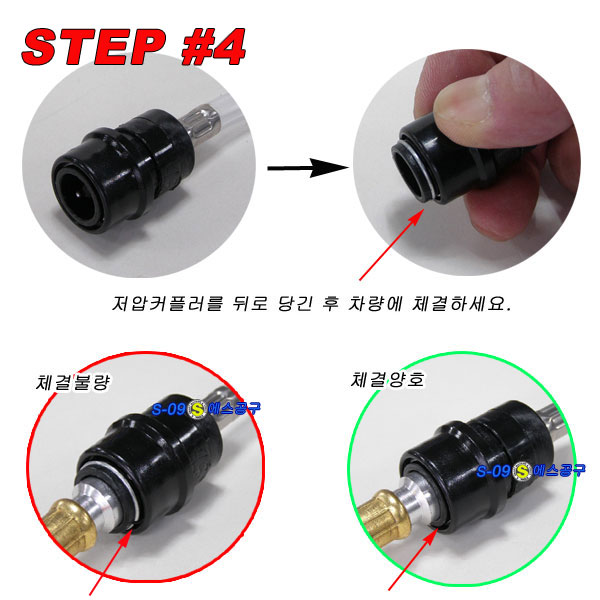 STEP #4

저압커플러를 뒤로 당긴 후 차량에 체결하세요.

체결불량

S-09 S 에스공구

체결양호

S-09 S 에스공구